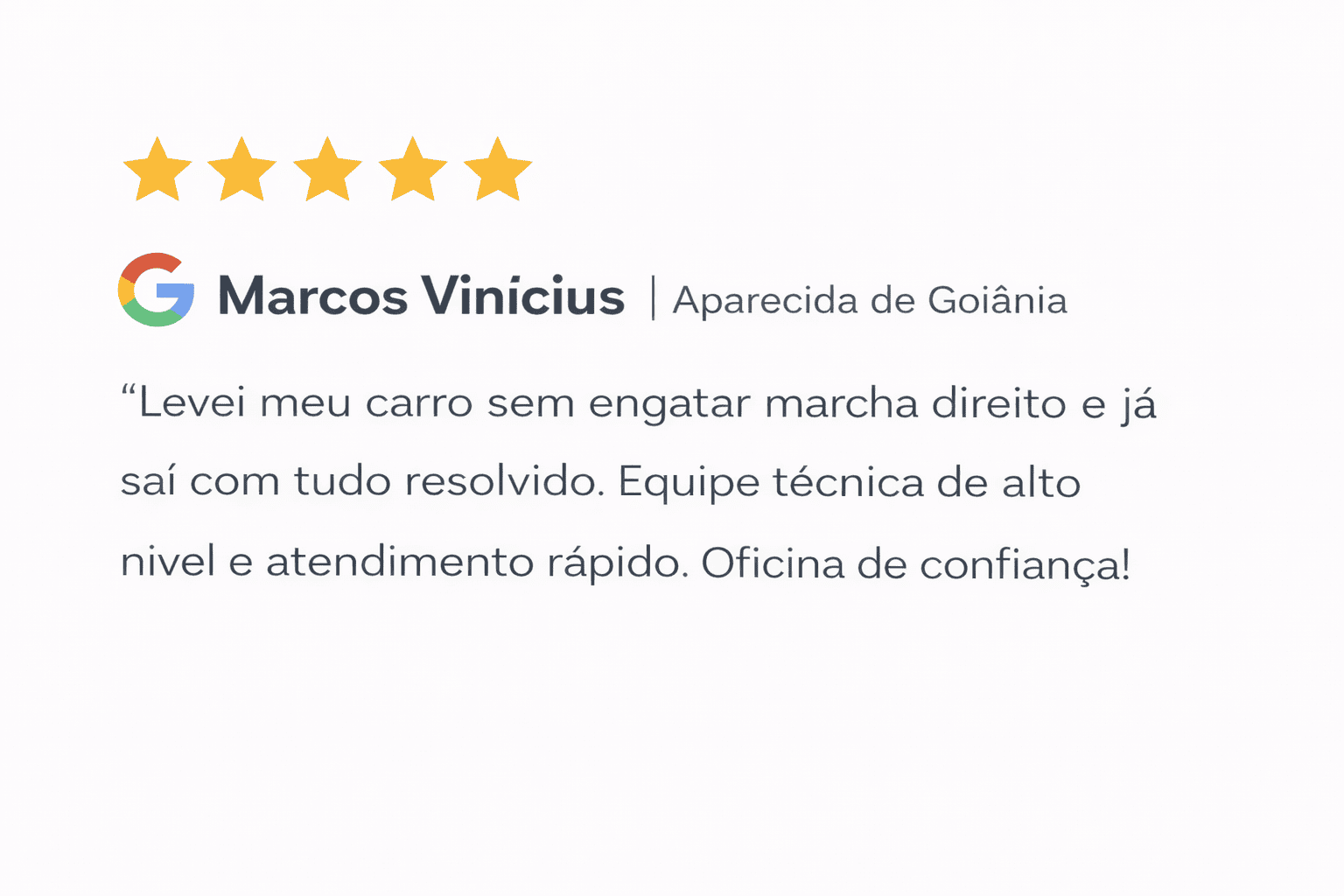 Marcos Vinícius | Aparecida de Goiânia

"Levei meu carro sem engatar marcha direito e já saí com tudo resolvido. Equipe técnica de alto nivel e atendimento rápido. Oficina de confiança!